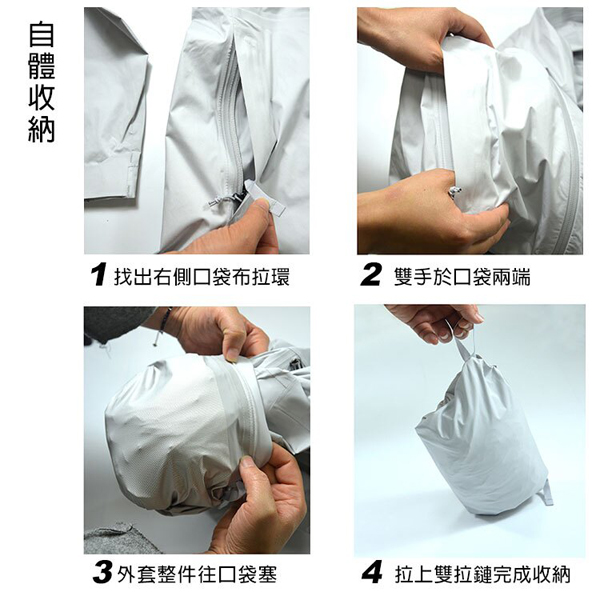 自體收納

1 找出右側口袋布拉環

2 雙手於口袋兩端

3 外套整件往口袋塞

4 拉上雙拉鏈完成收納