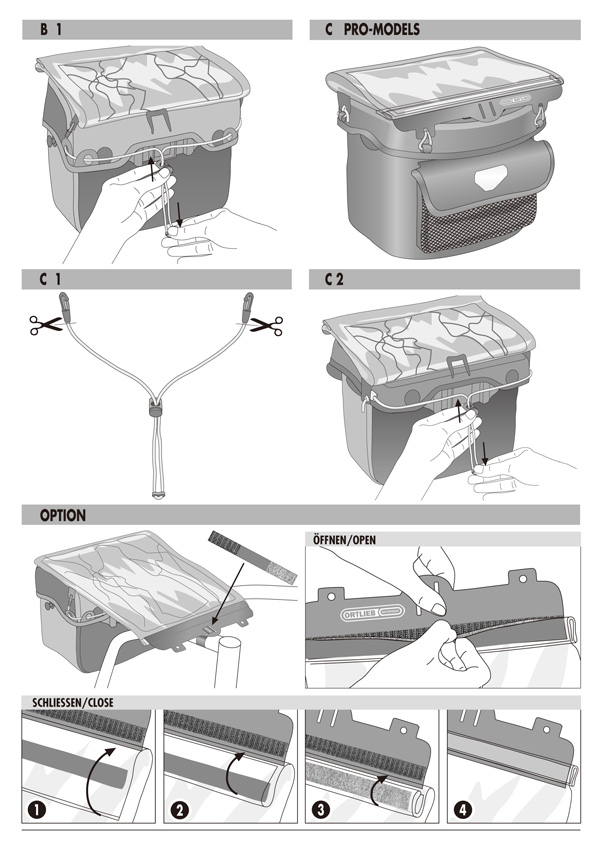 B 1

C PRO-MODELS

C 1

C 2

OPTION

ÖFFNEN/OPEN

ORTLIEB

SCHLIESSEN/CLOSE

1

2

3

4