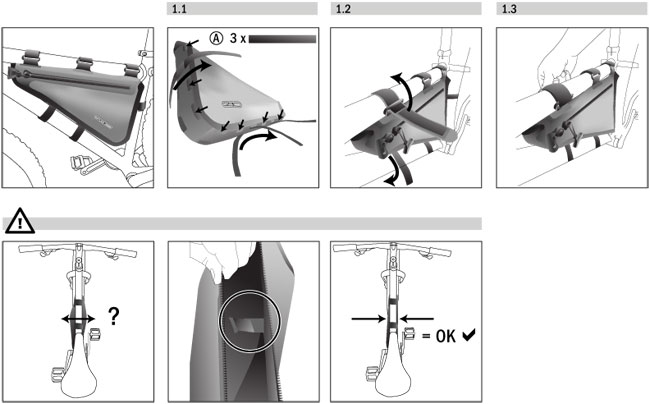 1.1

1.2

1.3

Ⓐ 3 x

?

= OK ✔