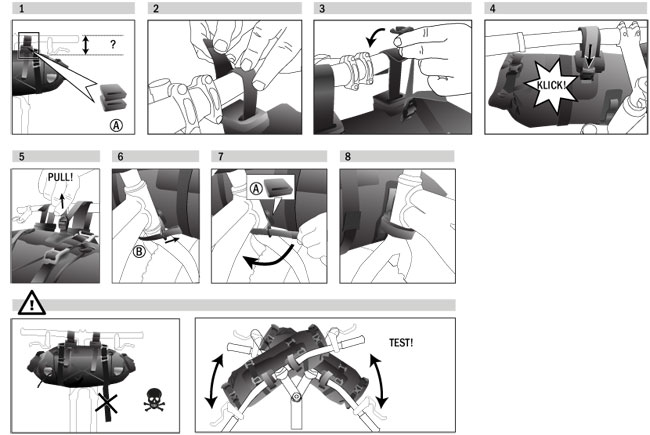 1

?

Ⓐ

2

3

4

KLICK!

5

PULL!

6

Ⓑ

7

Ⓐ

8

!

TEST!